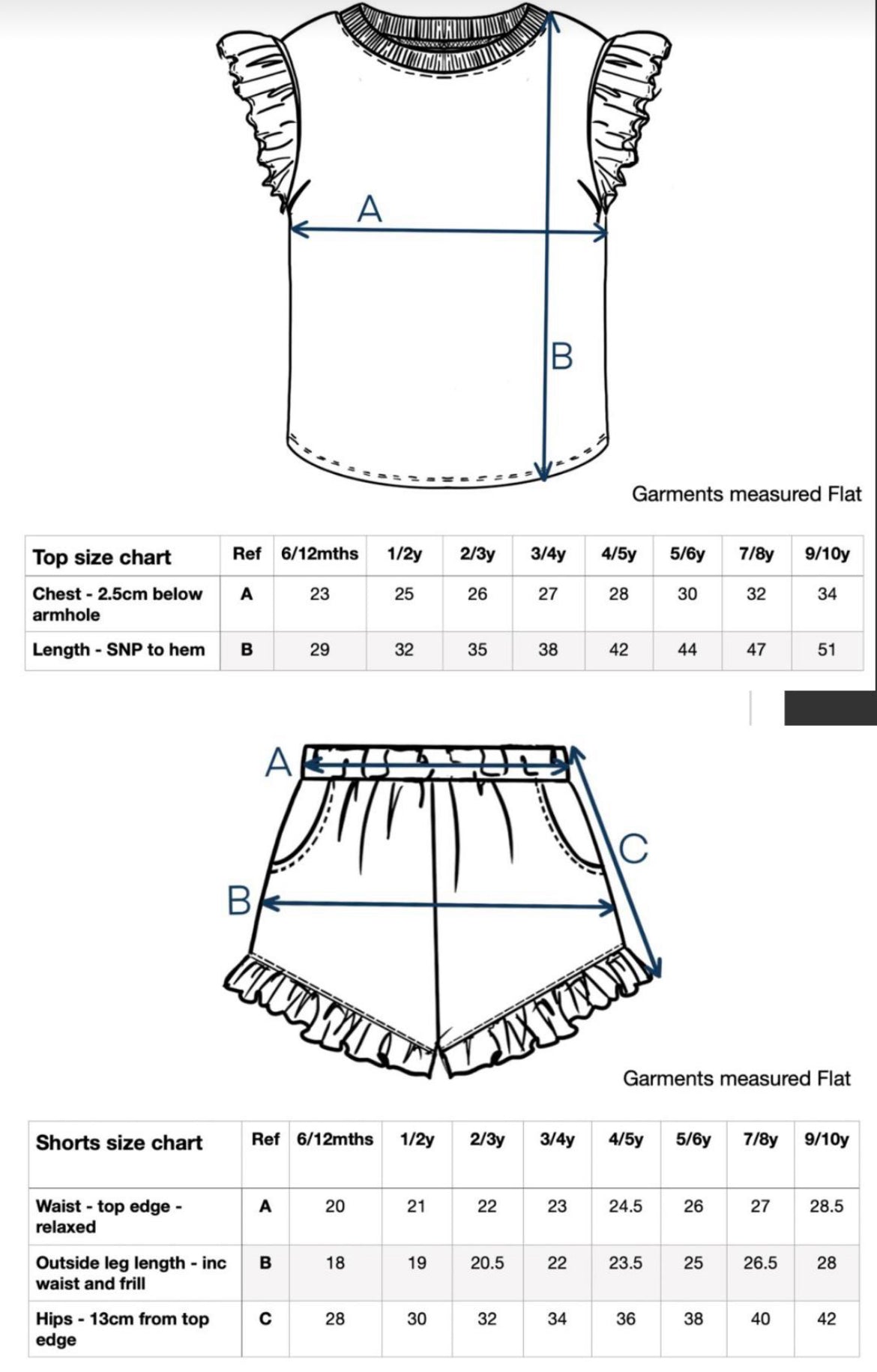 A

B

Garments measured Flat

| Top size chart | Ref | 6/12mths | 1/2y | 2/3y | 3/4y | 4/5y | 5/6y | 7/8y | 9/10y |
|---|---|---|---|---|---|---|---|---|---|
| Chest - 2.5cm below armhole | A | 23 | 25 | 26 | 27 | 28 | 30 | 32 | 34 |
| Length - SNP to hem | B | 29 | 32 | 35 | 38 | 42 | 44 | 47 | 51 |

A

C

B

Garments measured Flat

| Shorts size chart | Ref | 6/12mths | 1/2y | 2/3y | 3/4y | 4/5y | 5/6y | 7/8y | 9/10y |
|---|---|---|---|---|---|---|---|---|---|
| Waist - top edge - relaxed | A | 20 | 21 | 22 | 23 | 24.5 | 26 | 27 | 28.5 |
| Outside leg length - inc waist and frill | B | 18 | 19 | 20.5 | 22 | 23.5 | 25 | 26.5 | 28 |
| Hips - 13cm from top edge | C | 28 | 30 | 32 | 34 | 36 | 38 | 40 | 42 |